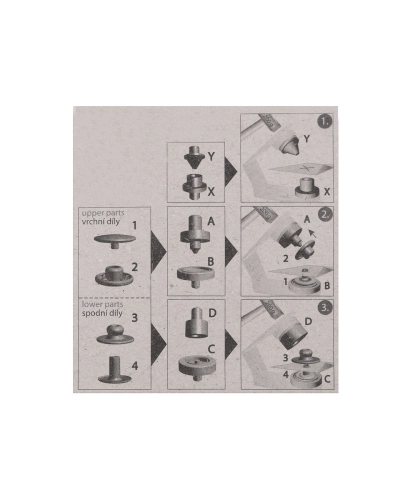 upper parts
vrchní díly
1
2
lower parts
spodní díly
3
4

Y
X
A
B
D
C

1.
Y
X
2.
A
2
1
B
3.
D
3
4
C